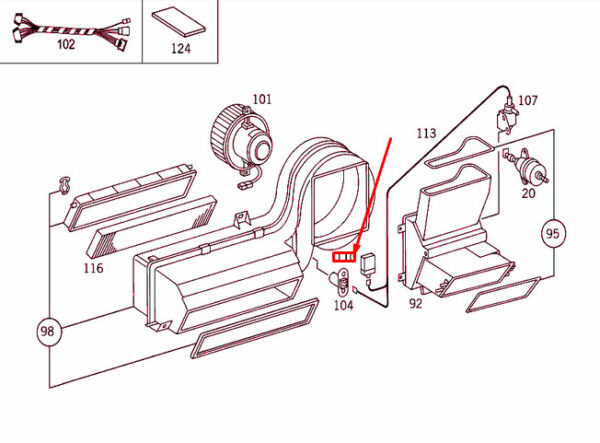 102
124
101
107
113
20
95
116
104
92
98