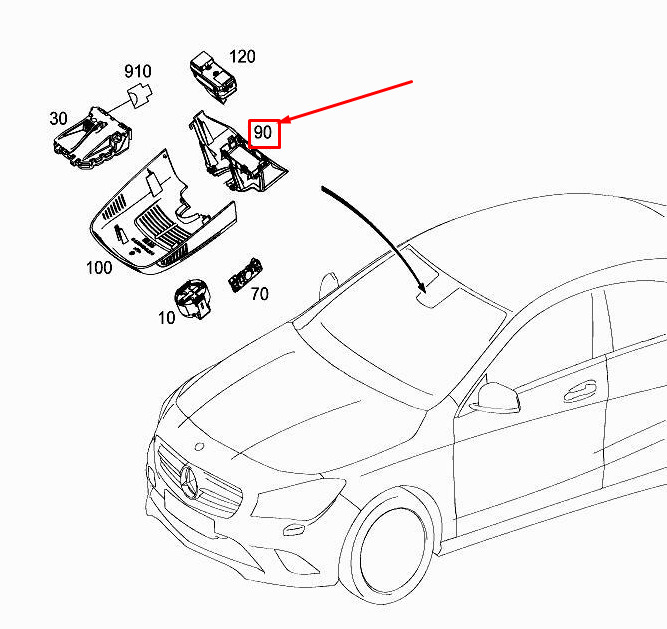 910
120
30
90
100
70
10