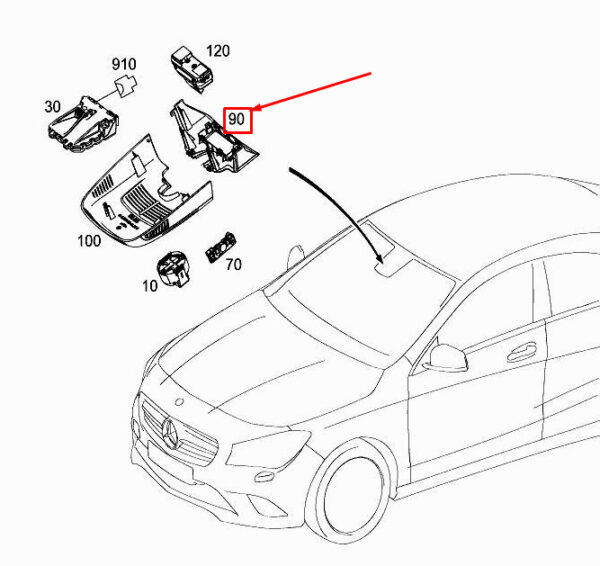 910
120
30
90
100
70
10