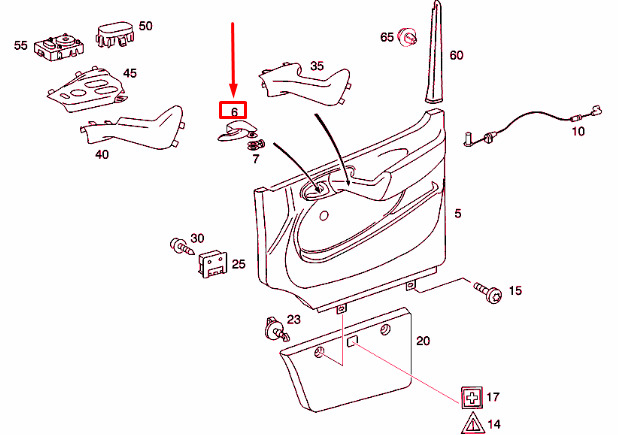 55
50
45
40
6
7
35
65
60
10
5
30
25
15
23
20
17
14