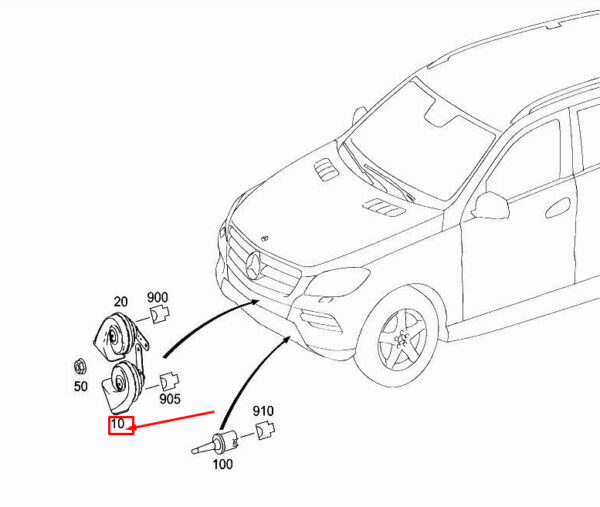 20
900
50
905
10
910
100