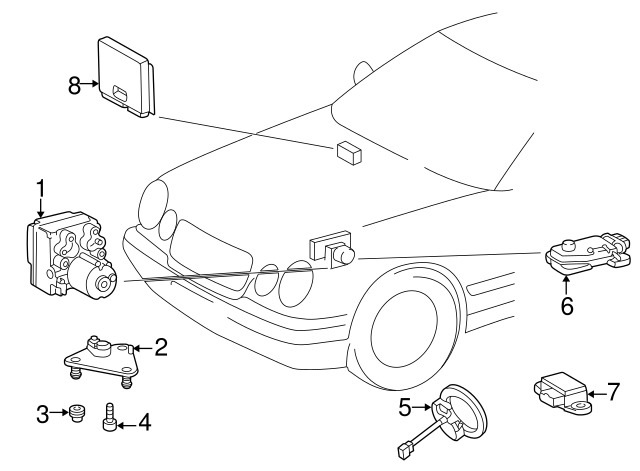 8
1
6
2
3
4
5
7