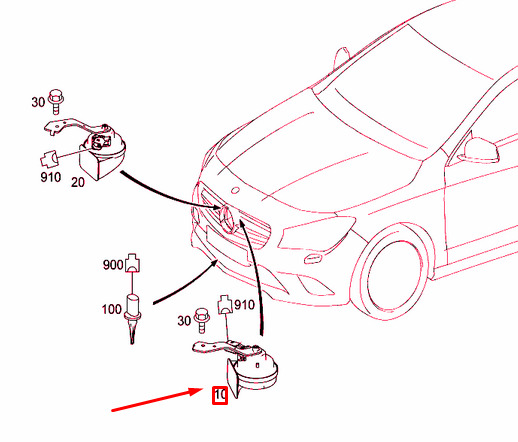 30
910
20
900
100
30
910
10