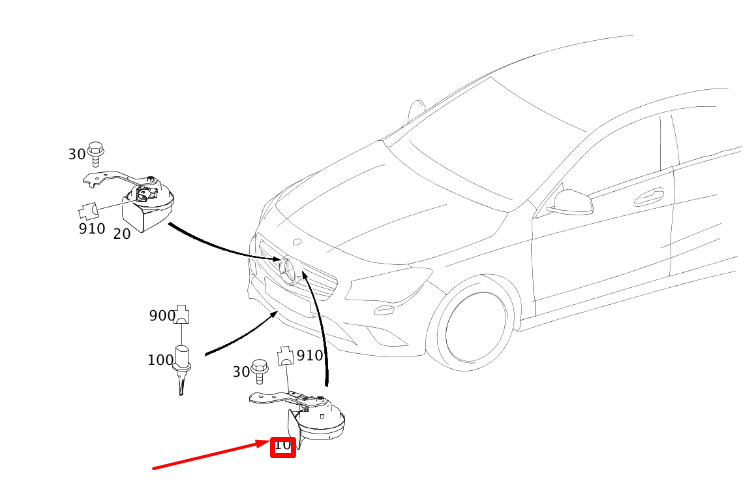 30
910
20
900
100
30
910
10