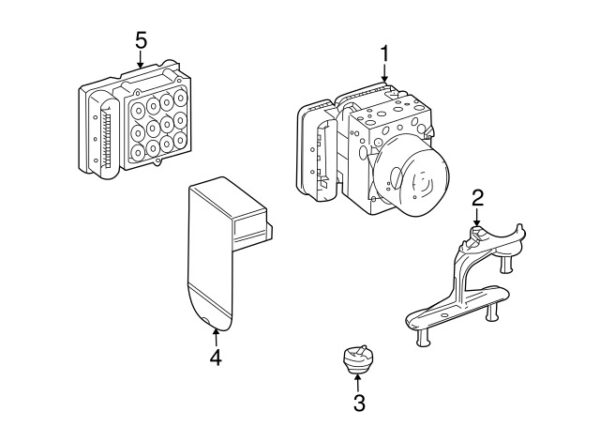 5
1
2
4
3