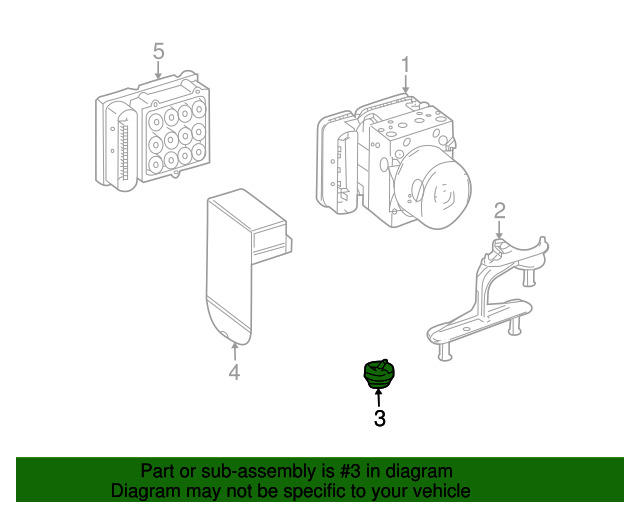 5

1

2

4

3

Part or sub-assembly is #3 in diagram
Diagram may not be specific to your vehicle