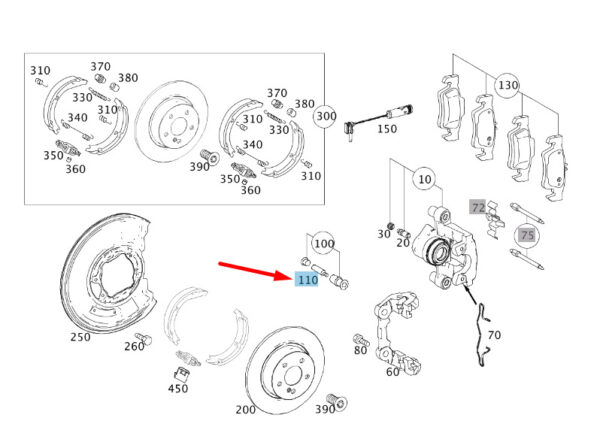 310
370
380
330
310
340
350
360
390
370
380
310
330
340
350
360
310
300
150
130
10
72
75
30
20
100
110
250
260
450
200
390
80
60
70