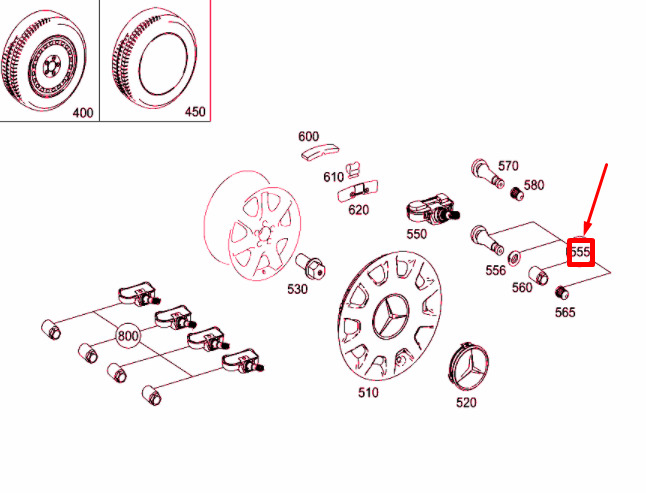 400
450
600
610
620
570
580
550
555
556
560
565
530
800
510
520