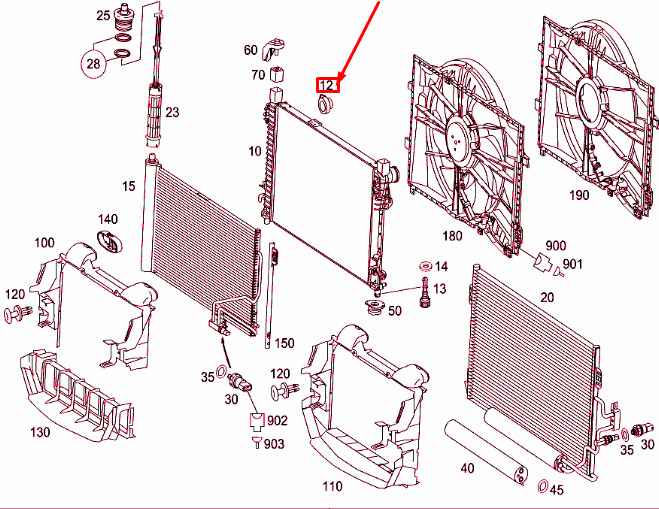 25
28
23
60
70
12
10
15
140
100
120
130
180
190
900
901
14
13
50
20
150
35
30
120
902
903
110
40
45
35
30