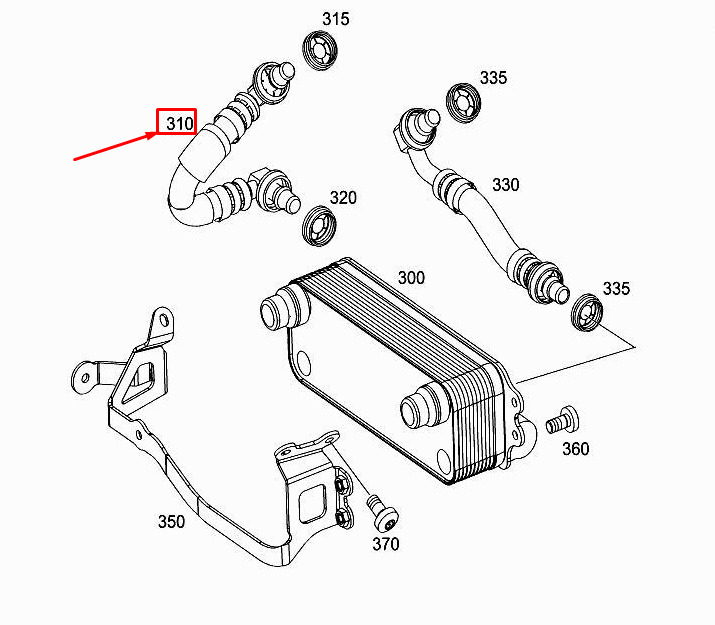 315
335
310
330
320
300
335
360
350
370