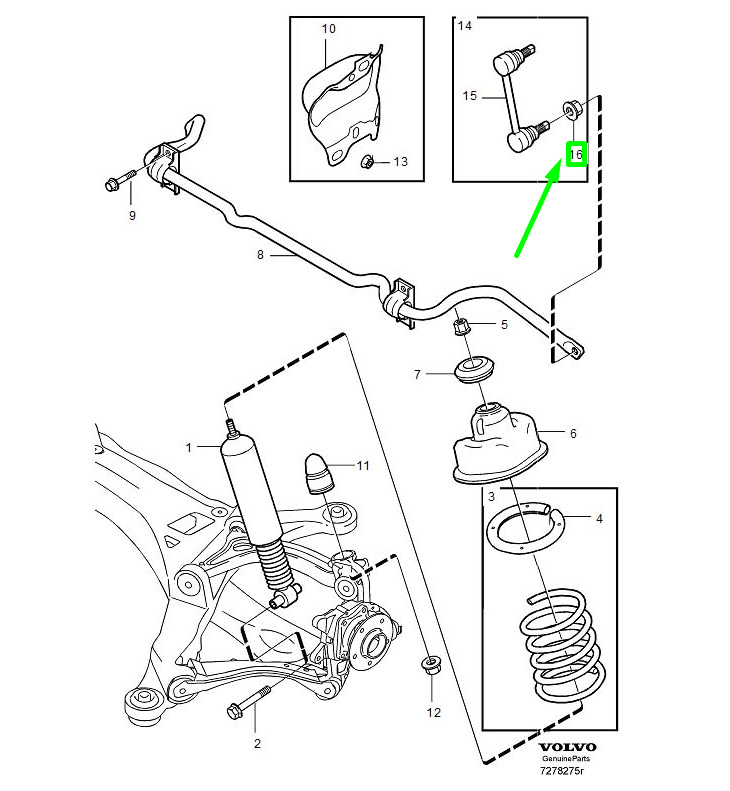 10
13
14
15
16
9
8
5
7
6
1
11
3
4
12
2
VOLVO
GenuineParts
7278275r