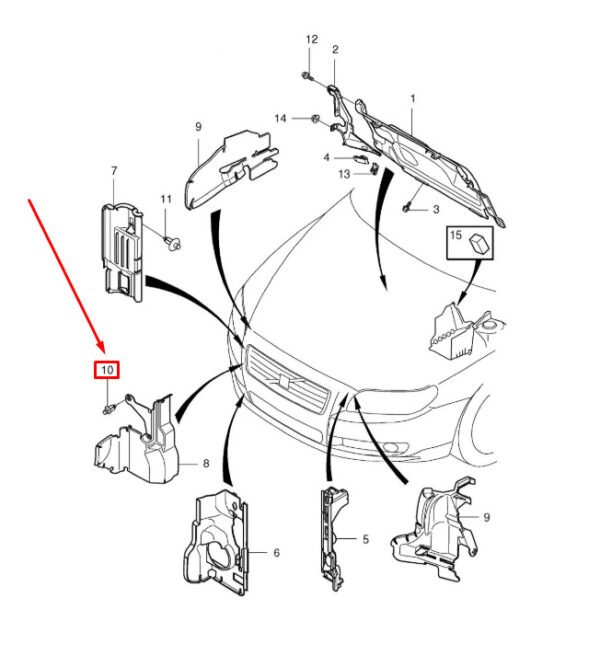 12
2
1
14
9
4
13
7
11
3
15
10
8
6
5
9