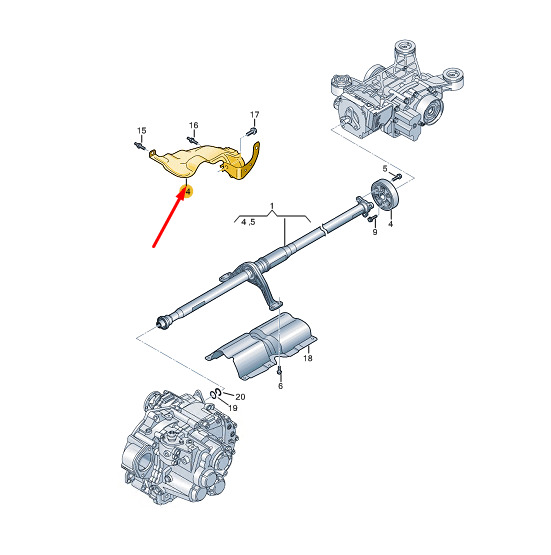 15
16
17
4
1
4 ,5
5
9
4
18
6
20
19