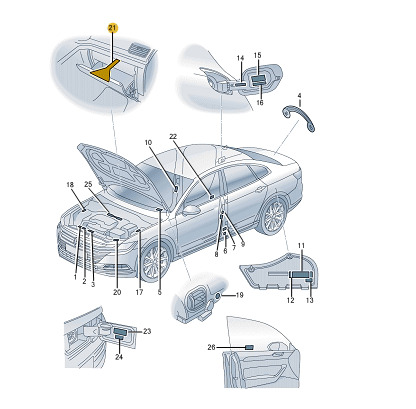 21
14
15
16
4
10
22
18
25
1
2
3
20
17
5
8
6
7
9
11
12
13
19
23
24
26