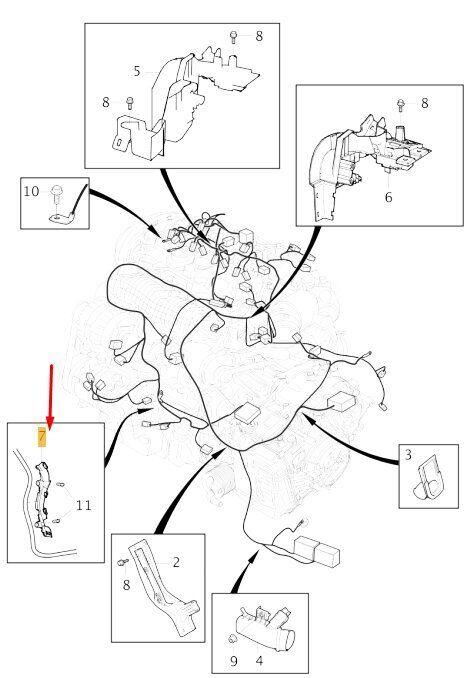 8
5
8
8
6
10
7
11
3
2
8
9
4