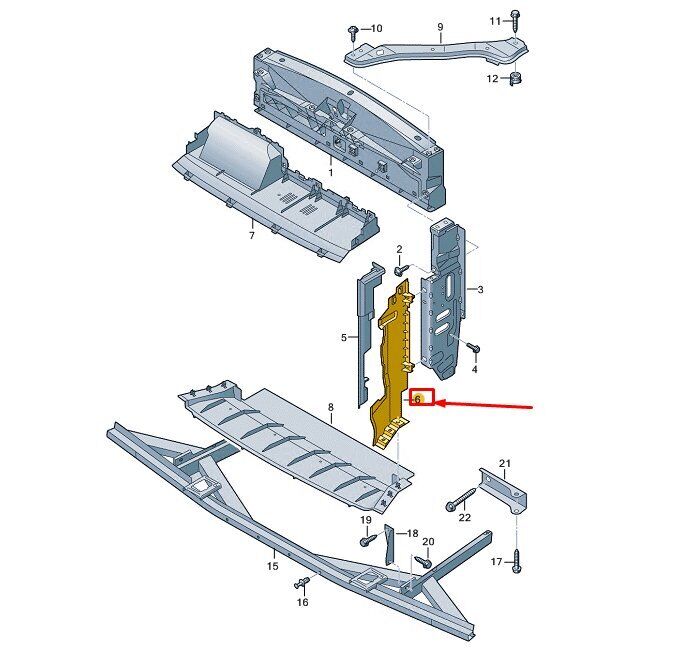 10
9
11
12
1
7
2
3
5
4
6
8
21
22
19
18
20
17
15
16