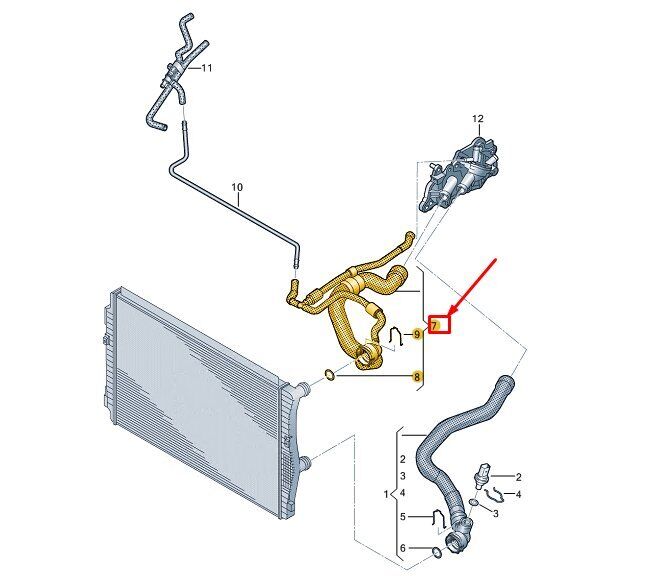 11
12
10
7
9
8
2
3
1
4
5
6
2
4
3