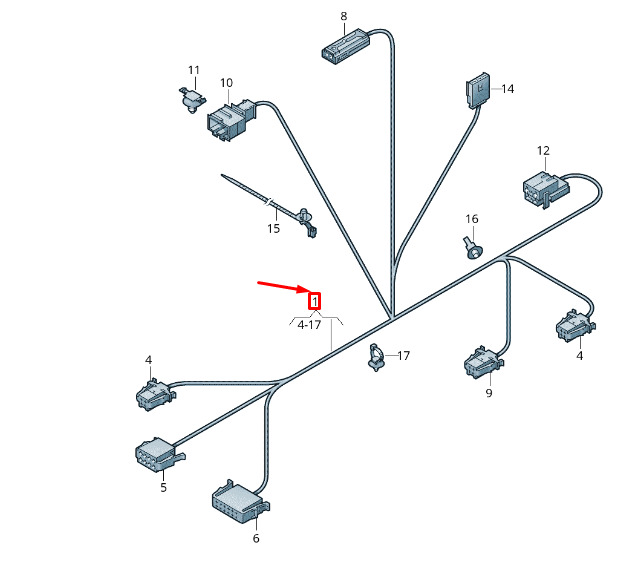 8
11
10
14
12
15
16
1
4-17
17
4
4
9
5
6