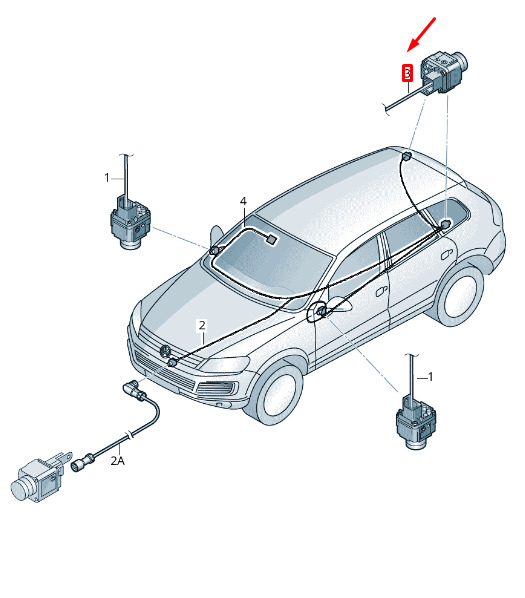 3
1
4
2
1
2A