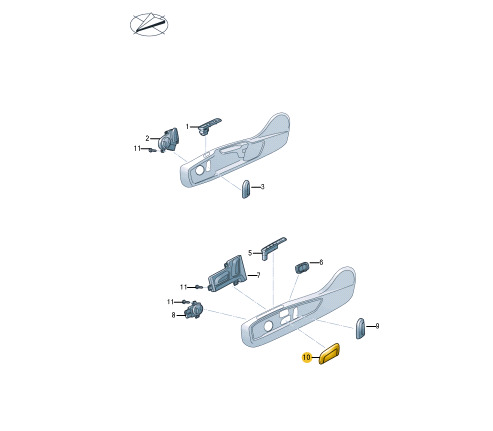 1
2
11
3
5
6
7
11
11
8
9
10