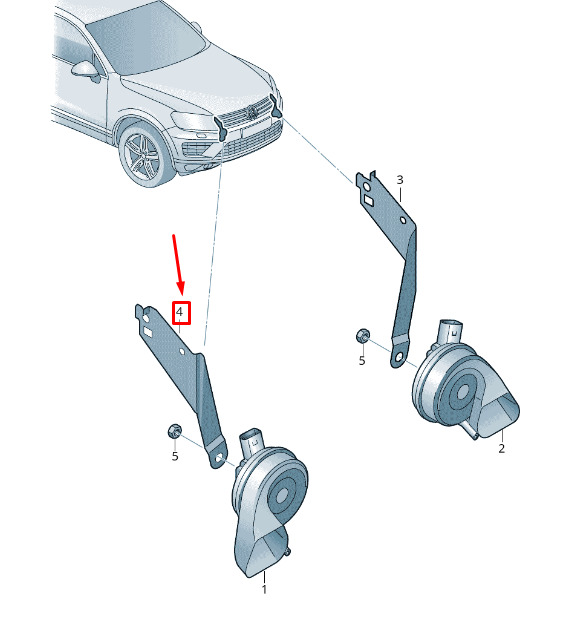 3
4
5
5
2
1