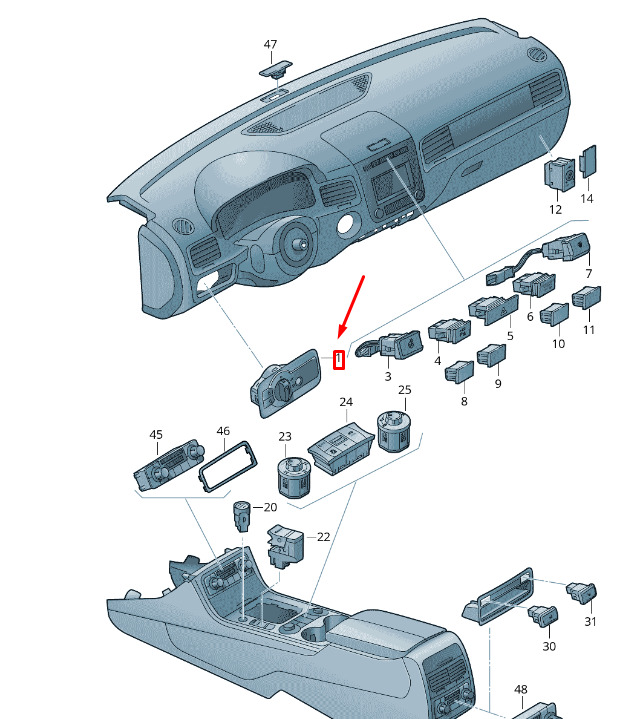 47
12
14
7
6
11
5
10
1
3
4
9
8
25
24
23
45
46
20
22
31
30
48