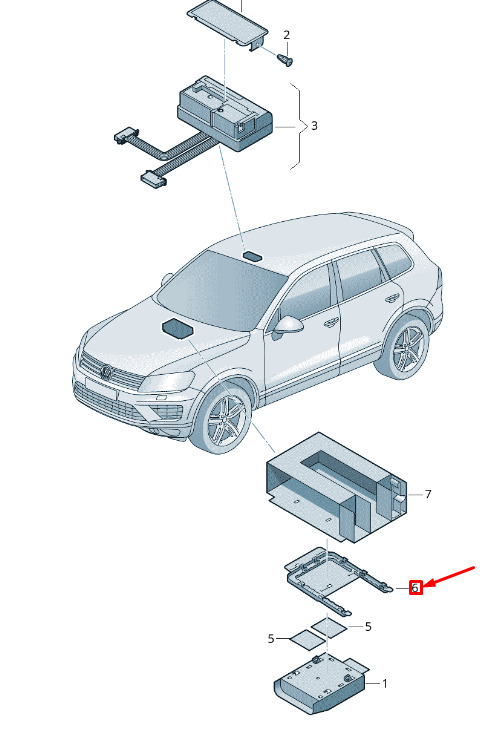 2
3
7
6
5
5
1