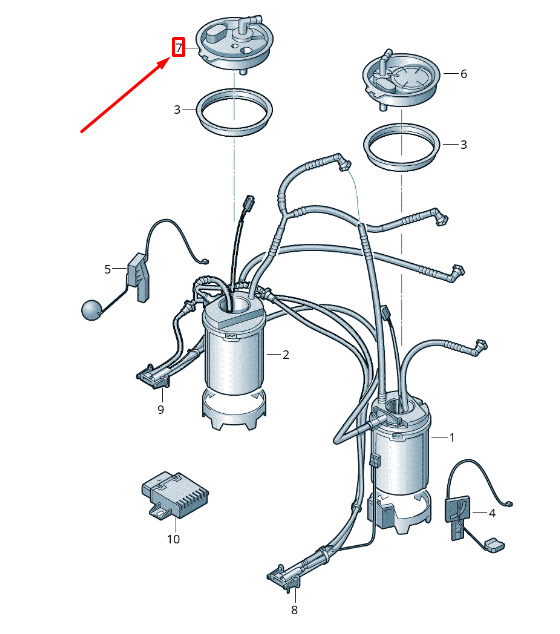 7
6
3
3
5
2
9
1
4
10
8