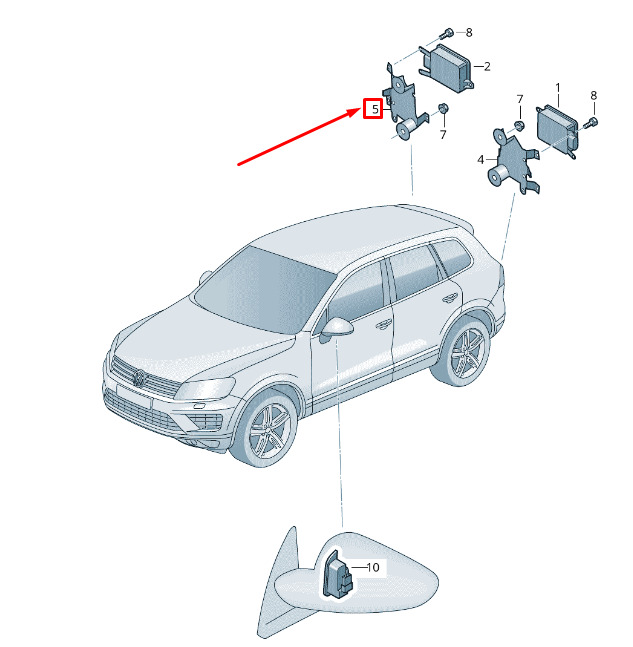 8
2
5
7
1
7
8
4
10