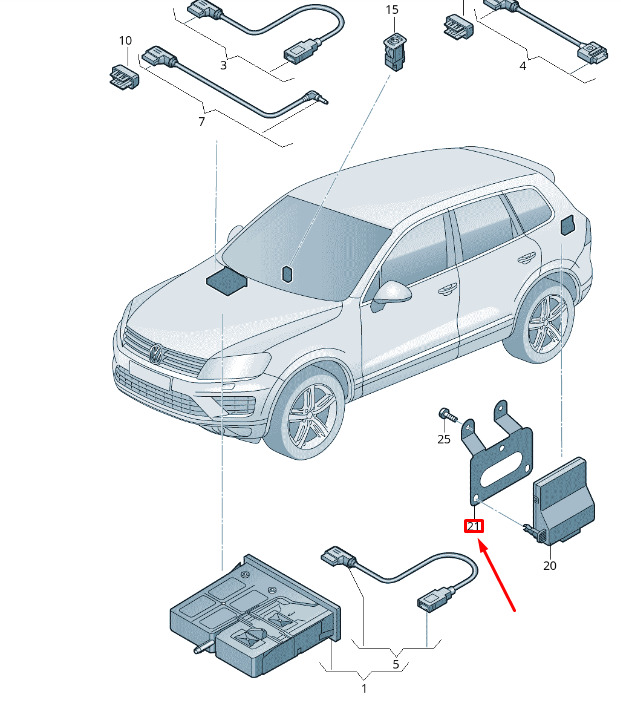 15
10
3
4
7
25
21
20
5
1