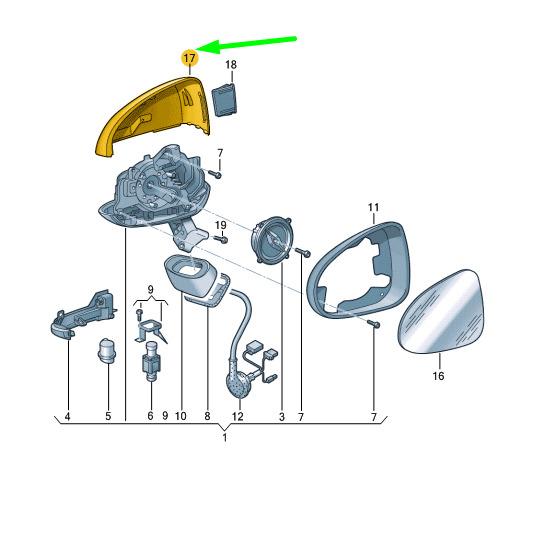 17
18
7
19
11
9
16
4
5
6
9
10
8
12
3
7
7
1