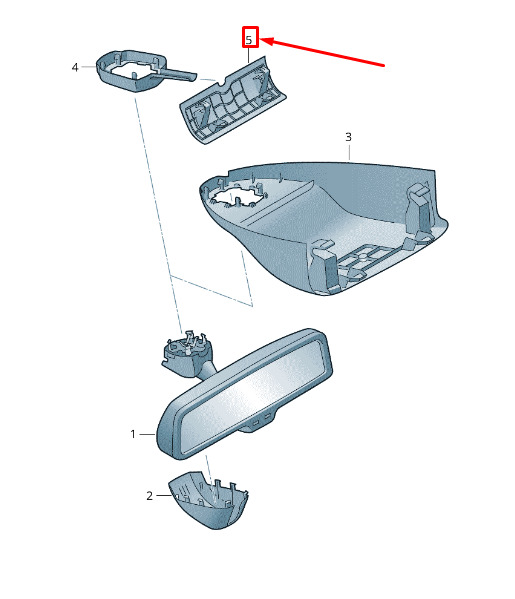 5
4
3
1
2