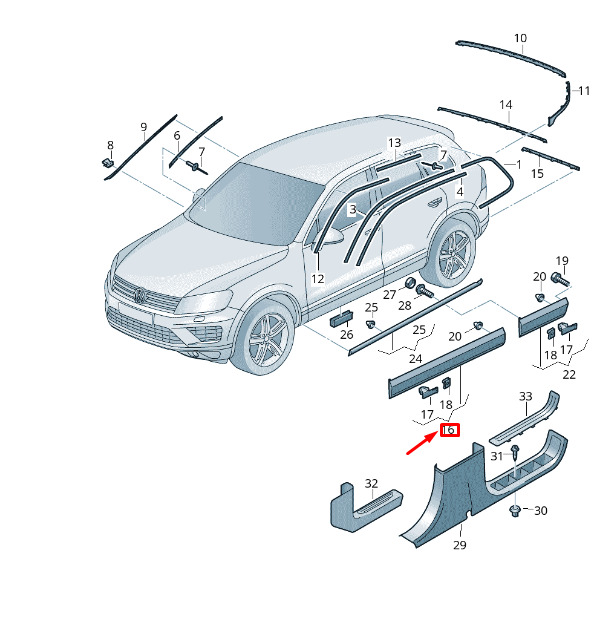 10
11
14
9
6
8
7
13
7
1
15
4
3
12
19
20
27
28
25
26
25
24
20
18
17
22
17
18
16
33
31
32
30
29