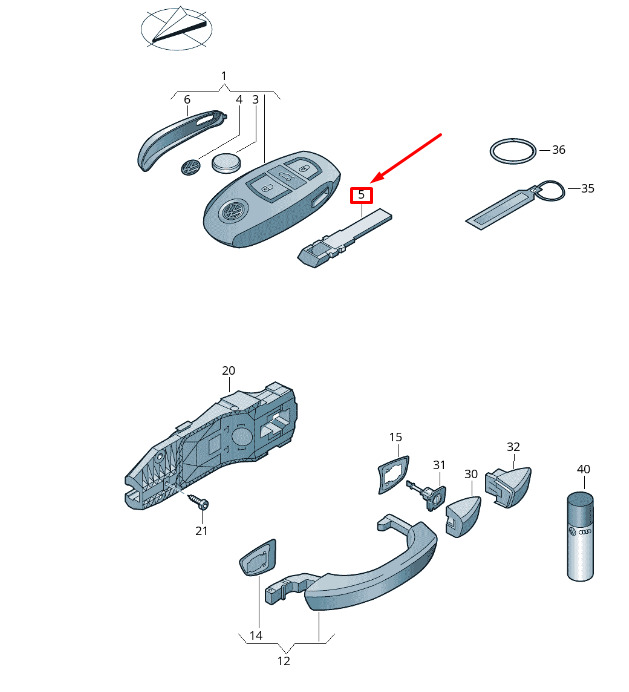 1
6
4
3
5
36
35
20
21
15
31
30
32
40
14
12