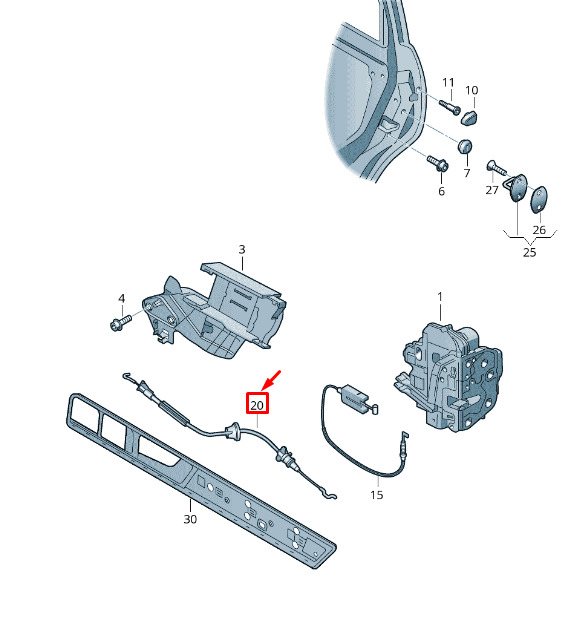 11
10
7
6
27
26
25
3
4
1
20
15
30