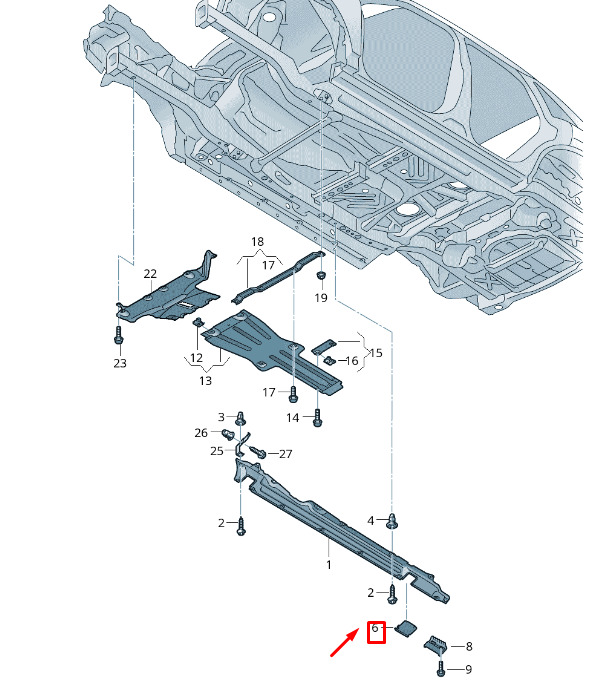 18
17
22
19
23
12
13
16
15
17
14
3
26
25
27
2
4
1
2
6
8
9