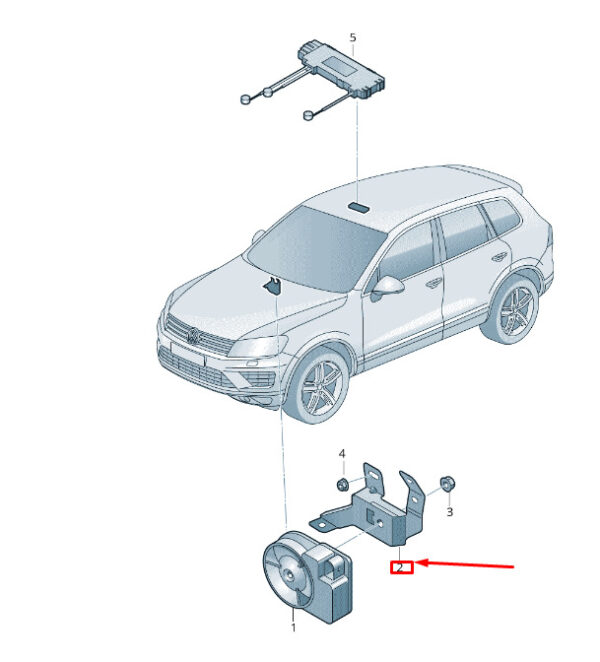 5
4
3
2
1