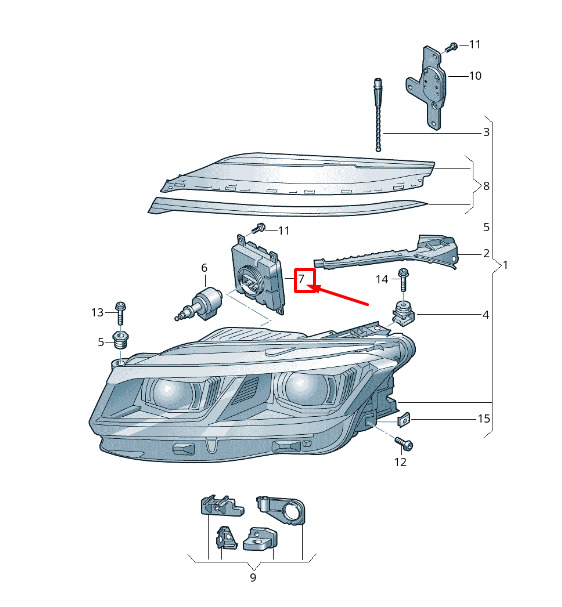 11
10
3
8
5
11
2
1
6
7
14
13
4
5
15
12
9