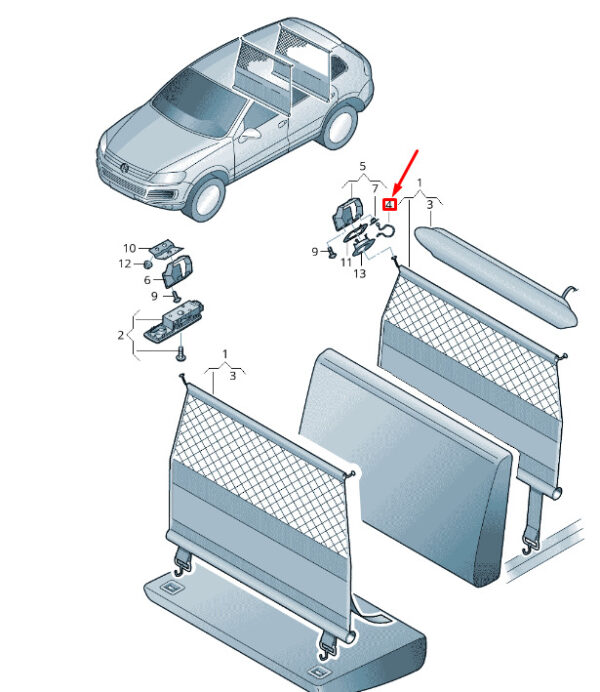 5
7
4
1
3
9
11
13
10
12
6
9
2
1
3