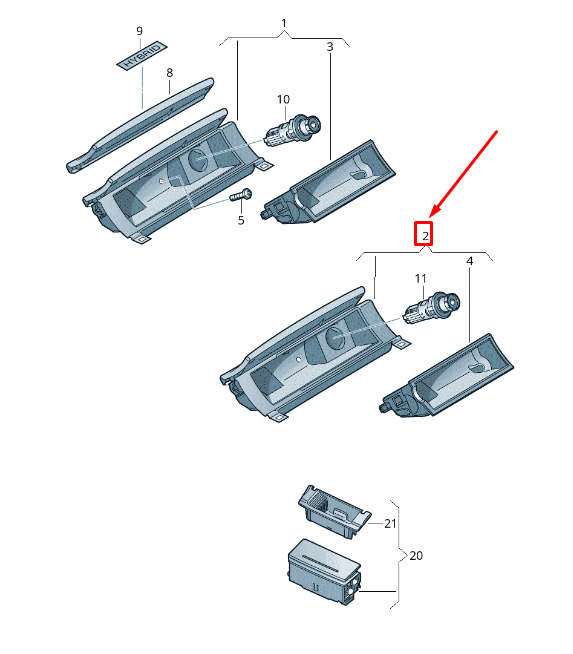 9
HYBRID
8
1
3
10
5
2
4
11
21
20