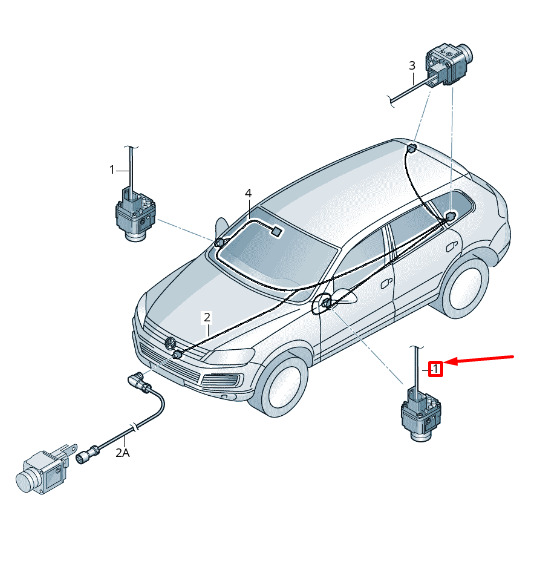 3
1
4
2
1
2A