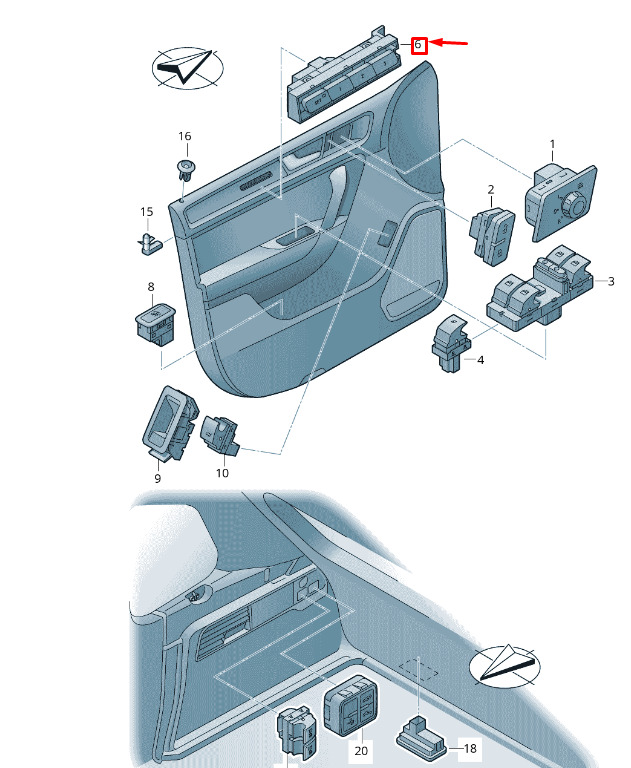 6
16
1
2
15
3
8
4
9
10
20
18