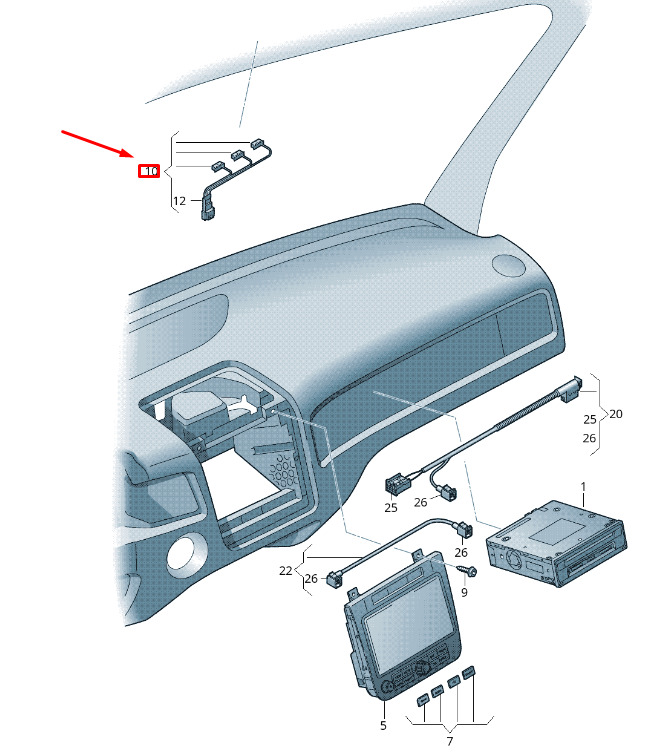 10
12
20
25
26
1
25
26
26
22
26
9
5
7