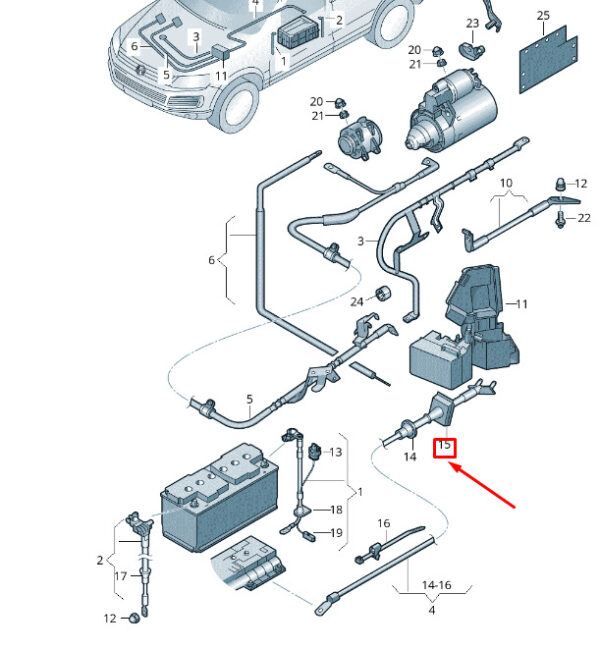 4
2
6
3
5
11
1
23
25
20
21
20
21
10
12
22
6
3
24
11
5
15
14
13
1
18
19
16
2
17
12
14-16
4