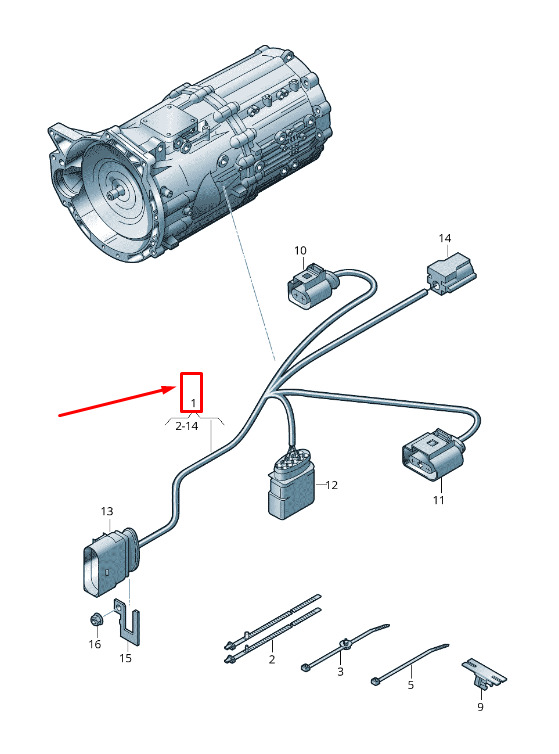 10
14
1
2-14
12
11
13
16
15
2
3
5
9