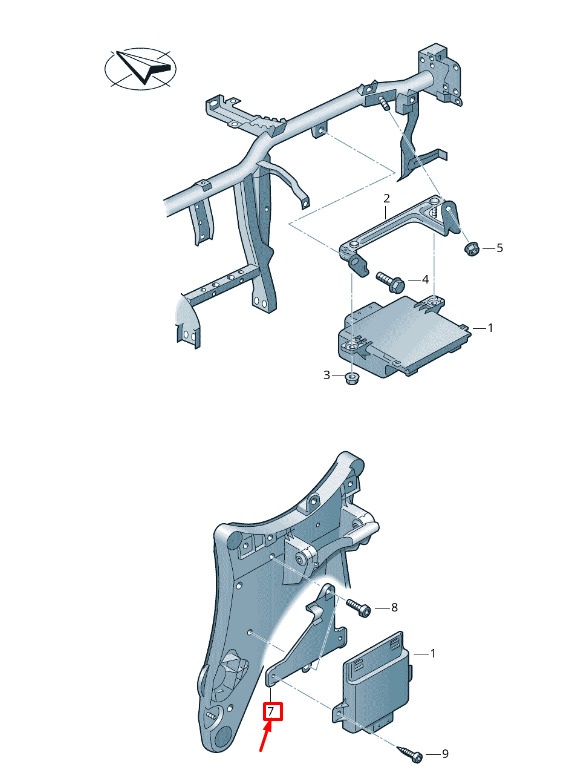 2
5
4
1
3
8
1
7
9