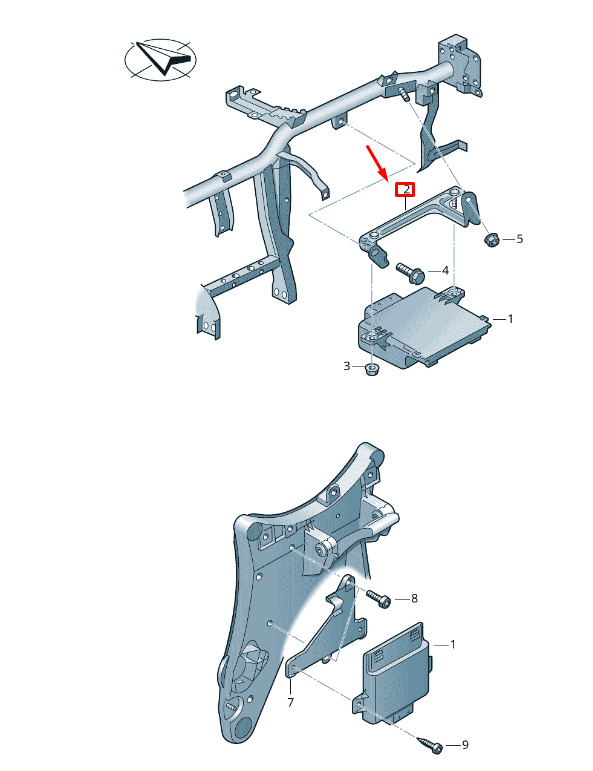 2
5
4
1
3
8
1
7
9