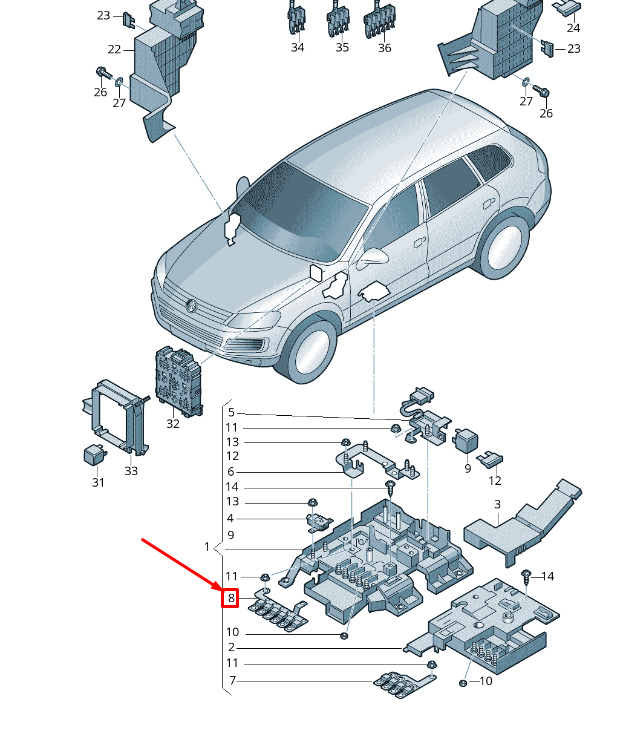 23
22
26
27
34
35
36
24
23
27
26
32
31
33
5
11
13
12
6
14
13
4
9
1
11
8
10
2
11
7
9
12
3
14
10