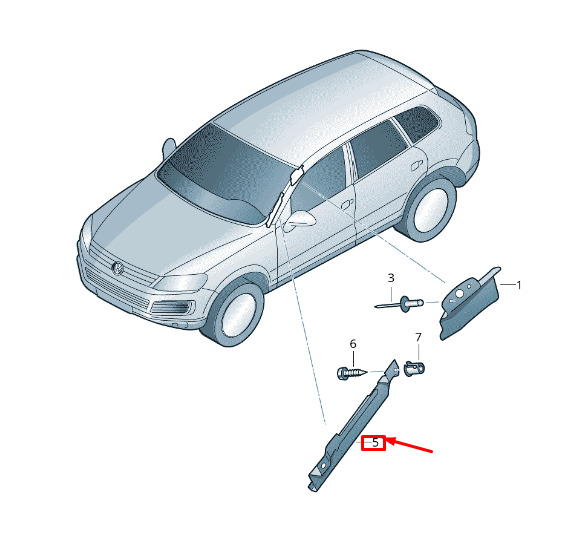 3
1
6
7
5