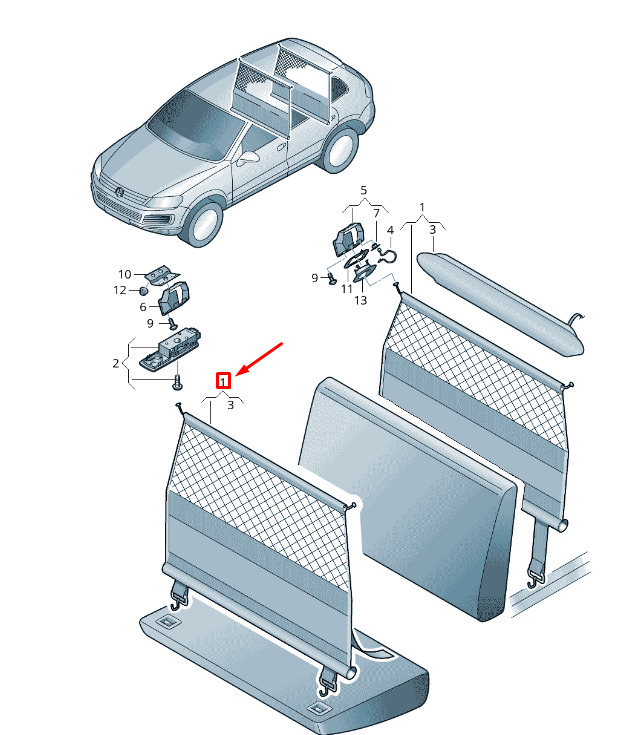 5
1
7
4
3
9
11
13
10
12
6
9
2
1
3